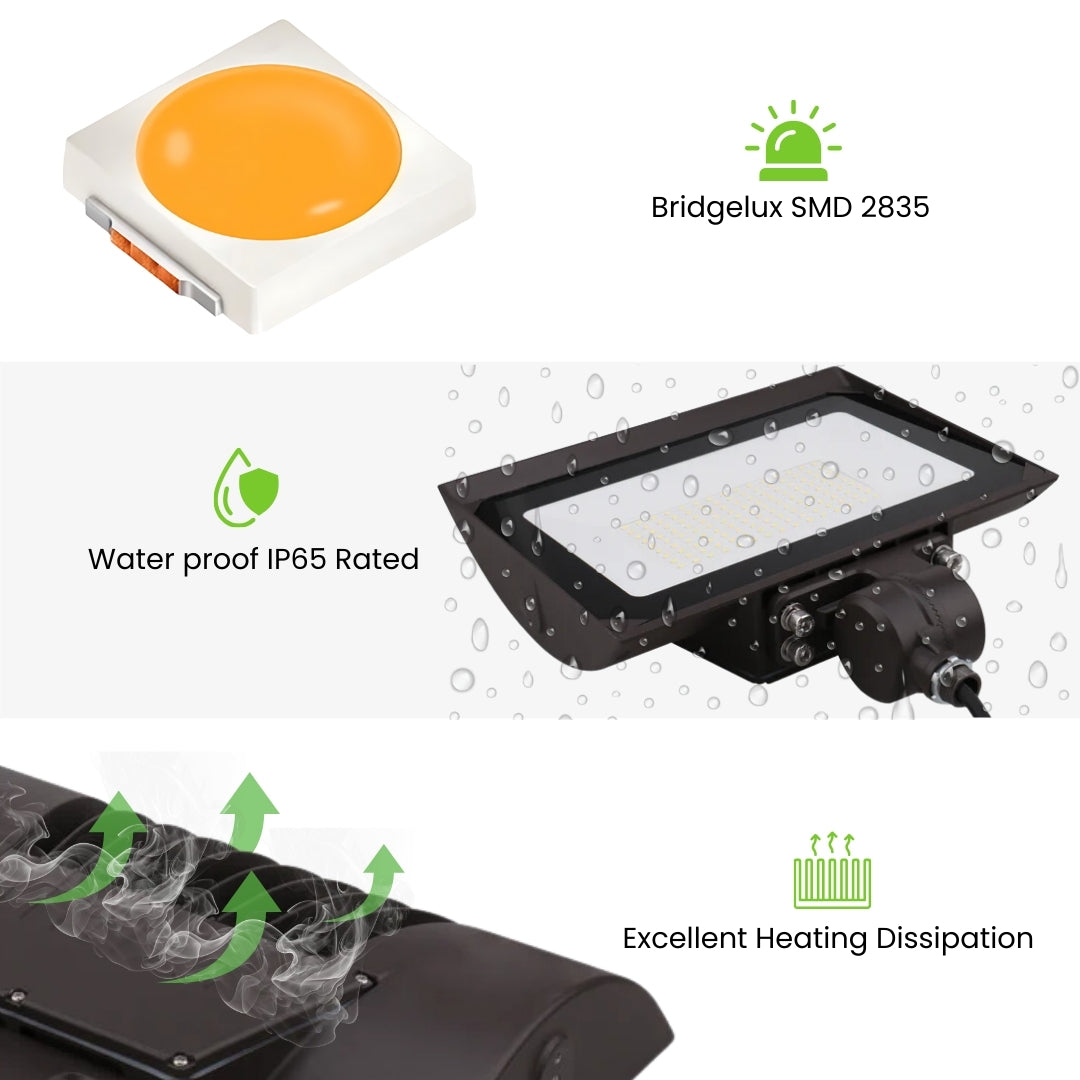 Bridgelux SMD 2835

Water proof IP65 Rated

Excellent Heating Dissipation