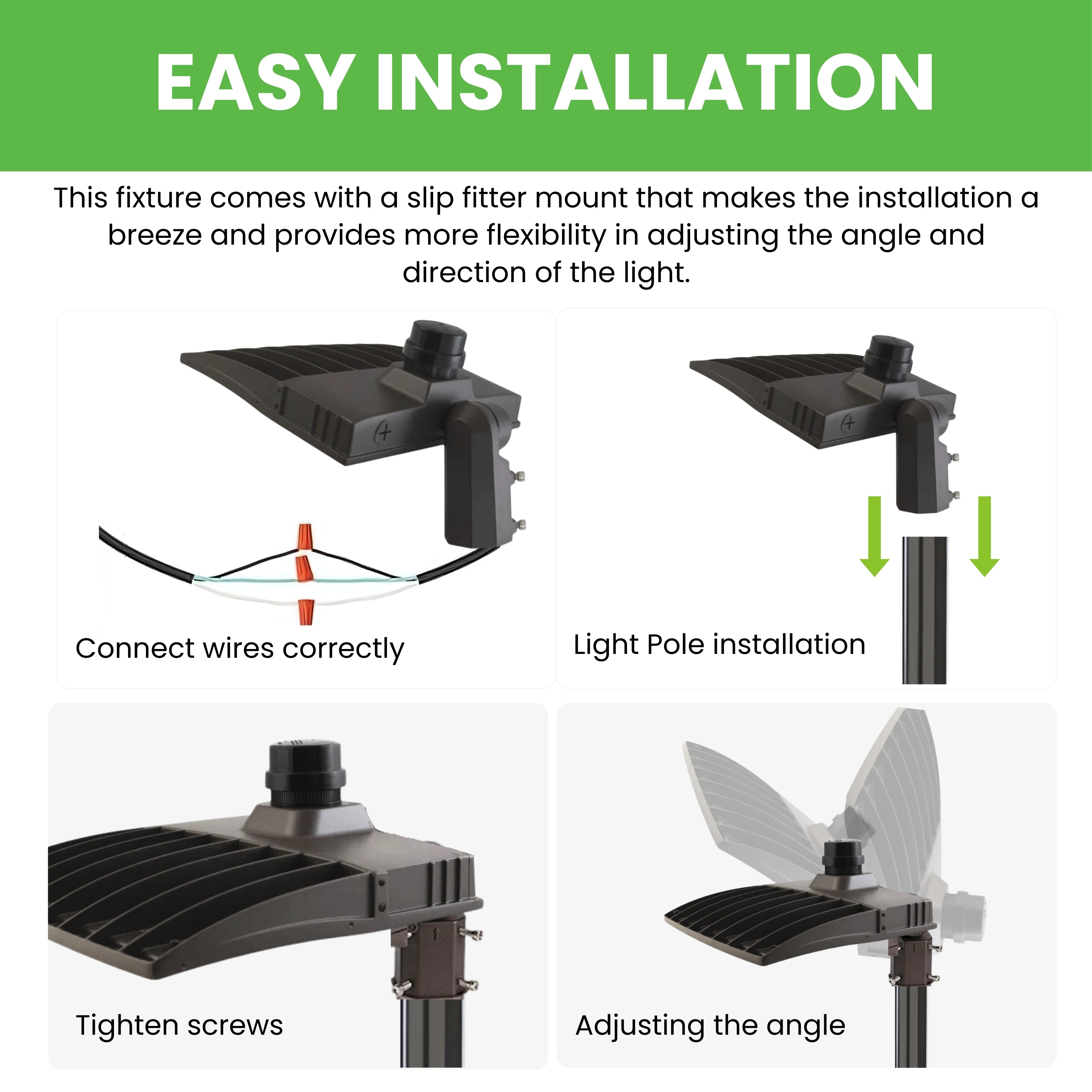 EASY INSTALLATION

This fixture comes with a slip fitter mount that makes the installation a breeze and provides more flexibility in adjusting the angle and direction of the light.

Connect wires correctly

Light Pole installation

Tighten screws

Adjusting the angle