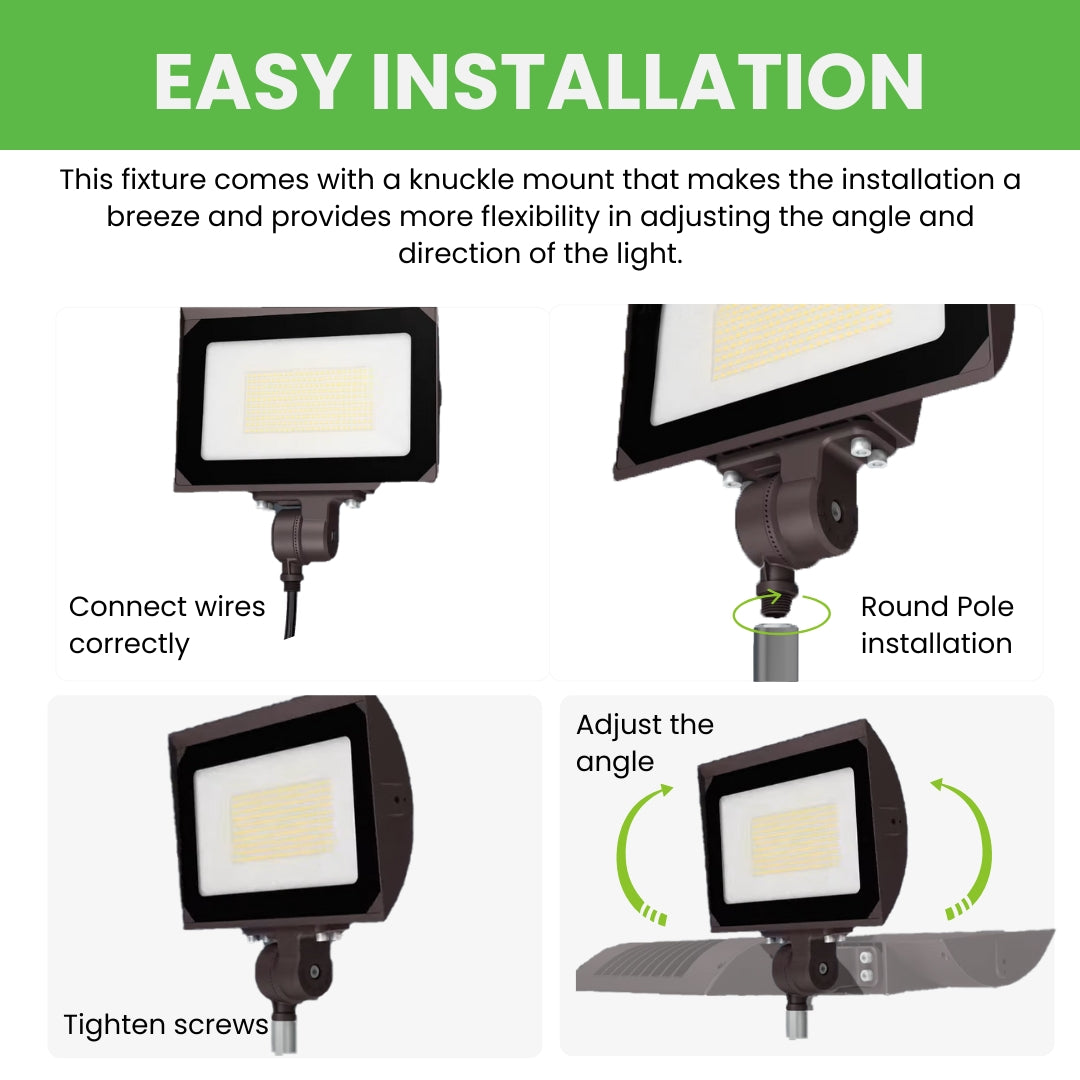 EASY INSTALLATION

This fixture comes with a knuckle mount that makes the installation a breeze and provides more flexibility in adjusting the angle and direction of the light.

Connect wires correctly

Round Pole installation

Tighten screws

Adjust the angle